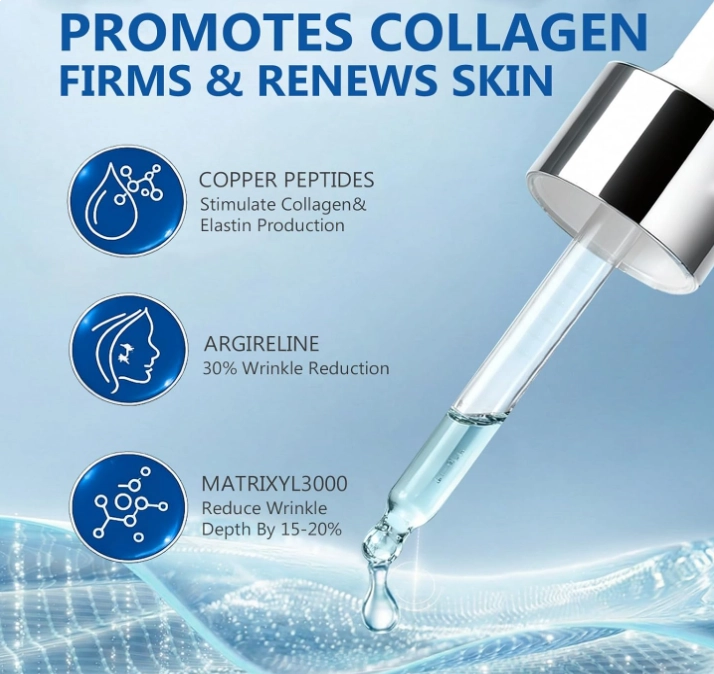 PROMOTES COLLAGEN
FIRMS & RENEWS SKIN

COPPER PEPTIDES
Stimulate Collagen& Elastin Production

ARGIRELINE
30% Wrinkle Reduction

MATRIXYL3000
Reduce Wrinkle Depth By 15-20%