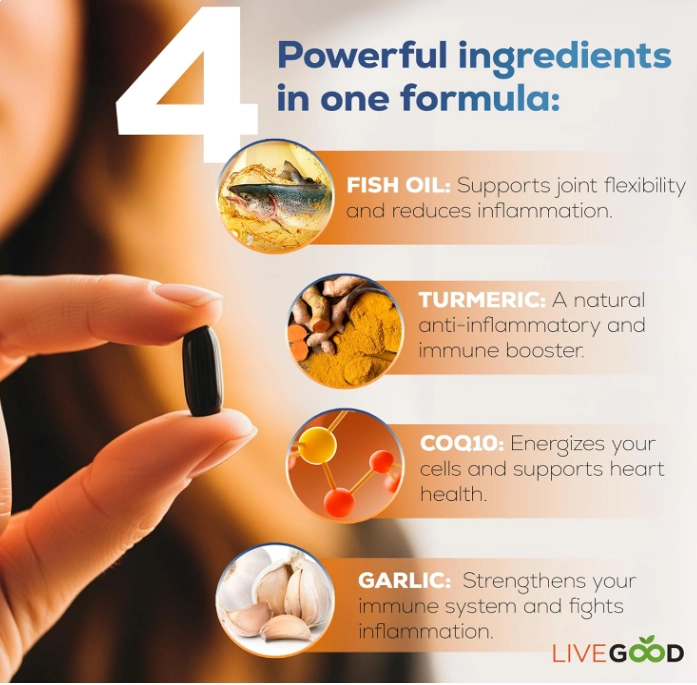 4 Powerful ingredients in one formula:

FISH OIL: Supports joint flexibility and reduces inflammation.

TURMERIC: A natural anti-inflammatory and immune booster.

COQ10: Energizes your cells and supports heart health.

GARLIC: Strengthens your immune system and fights inflammation.

LIVEGOOD